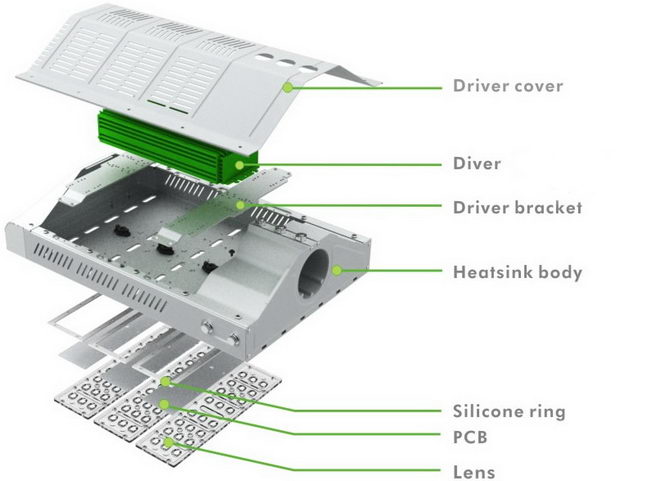 Driver cover
Diver
Driver bracket
Heatsink body
Silicone ring
PCB
Lens