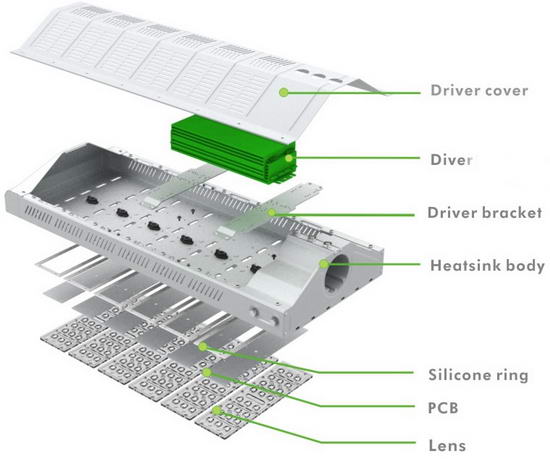 Driver cover

Diver

Driver bracket

Heatsink body

Silicone ring

PCB

Lens