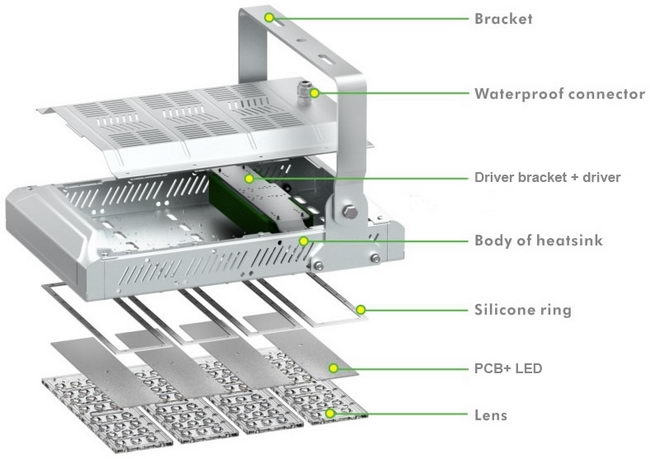 Bracket

Waterproof connector

Driver bracket + driver

Body of heatsink

Silicone ring

PCB+ LED

Lens