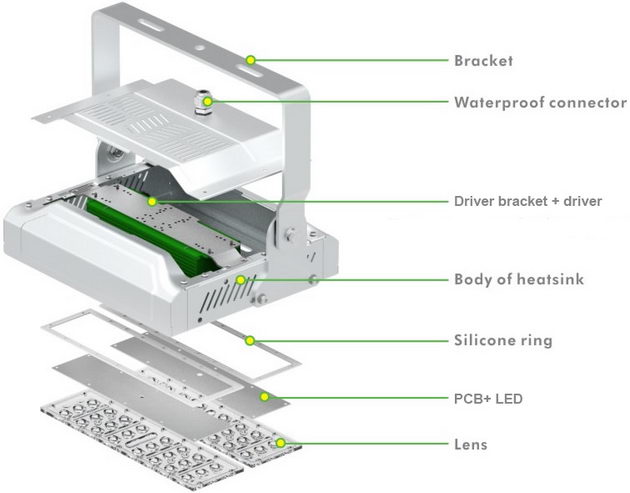 Bracket

Waterproof connector

Driver bracket + driver

Body of heatsink

Silicone ring

PCB+ LED

Lens